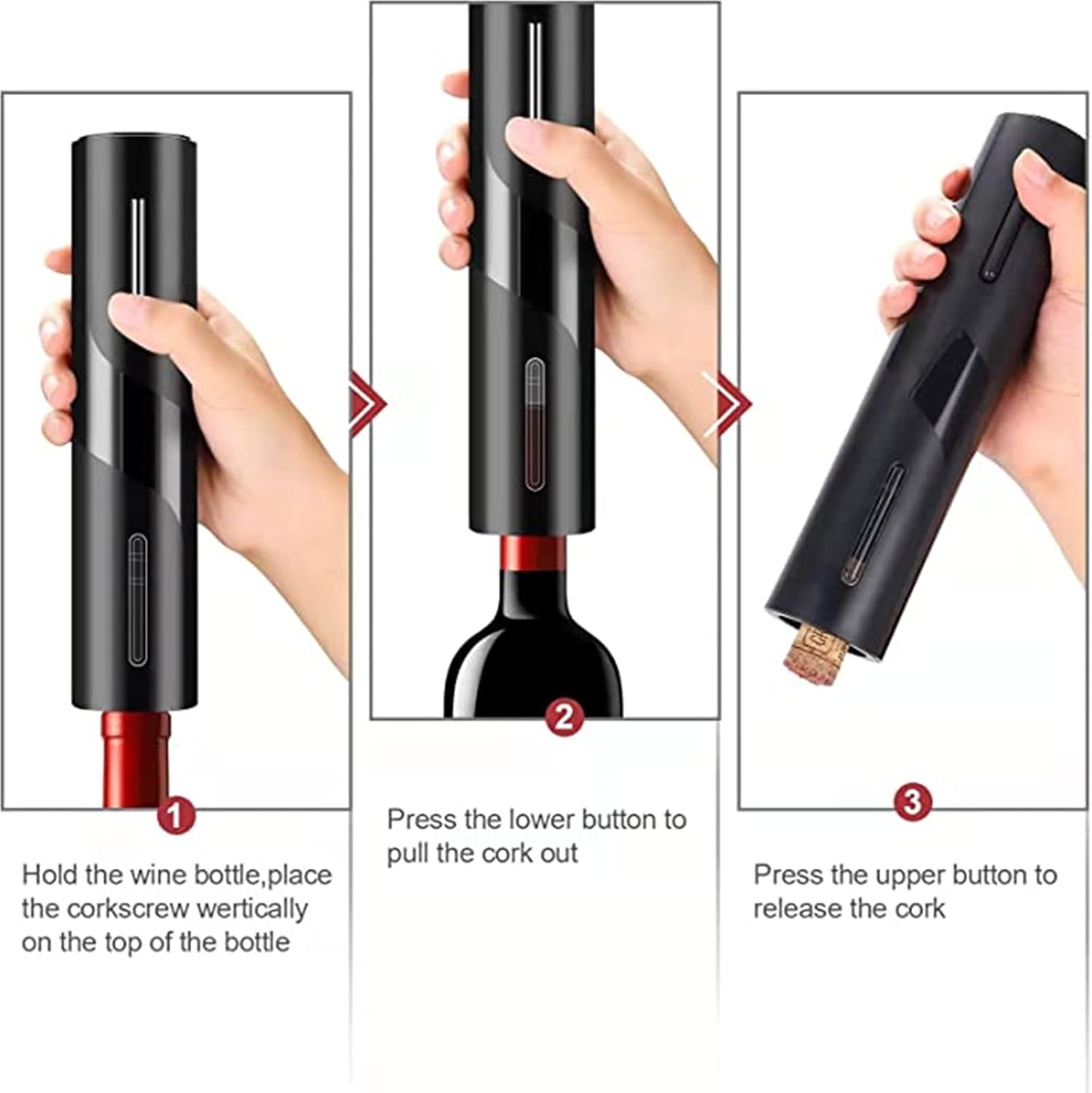 1

Hold the wine bottle,place the corkscrew wertically on the top of the bottle

2

Press the lower button to pull the cork out

3

Press the upper button to release the cork